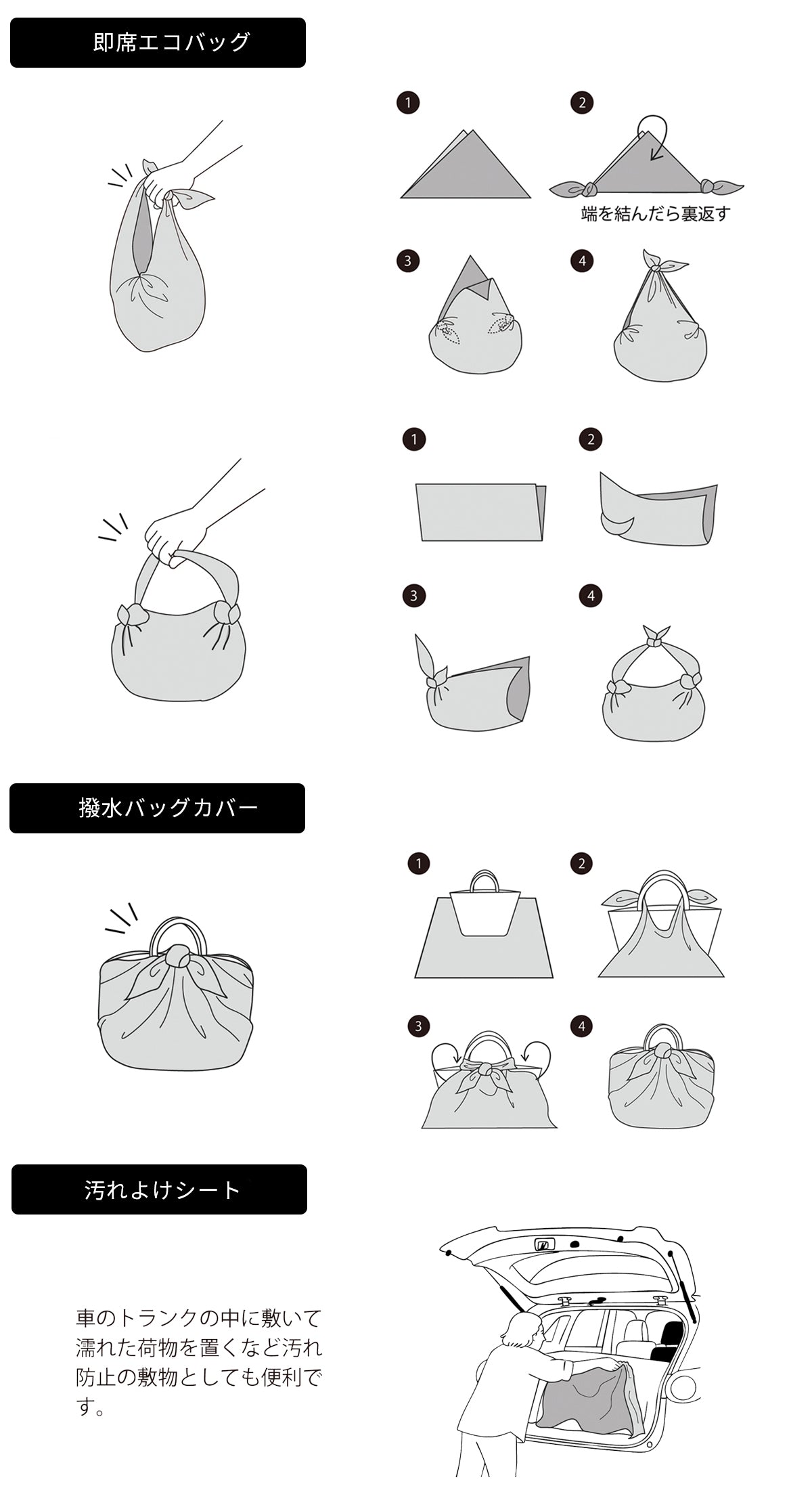 即席エコバッグ

1

2

端を結んだら裏返す

3

4

1

2

3

4

撥水バッグカバー

1

2

3

4

汚れよけシート

車のトランクの中に敷いて濡れた荷物を置くなど汚れ防止の敷物としても便利です。